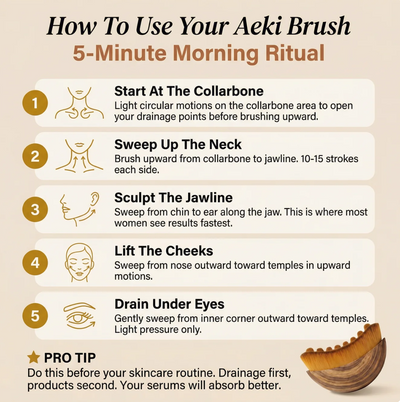 How To Use Your Aeki Brush
5-Minute Morning Ritual

1 Start At The Collarbone
Light circular motions on the collarbone area to open your drainage points before brushing upward.

2 Sweep Up The Neck
Brush upward from collarbone to jawline. 10-15 strokes each side.

3 Sculpt The Jawline
Sweep from chin to ear along the jaw. This is where most women see results fastest.

4 Lift The Cheeks
Sweep from nose outward toward temples in upward motions.

5 Drain Under Eyes
Gently sweep from inner corner outward toward temples. Light pressure only.

★ PRO TIP
Do this before your skincare routine. Drainage first, products second. Your serums will absorb better.